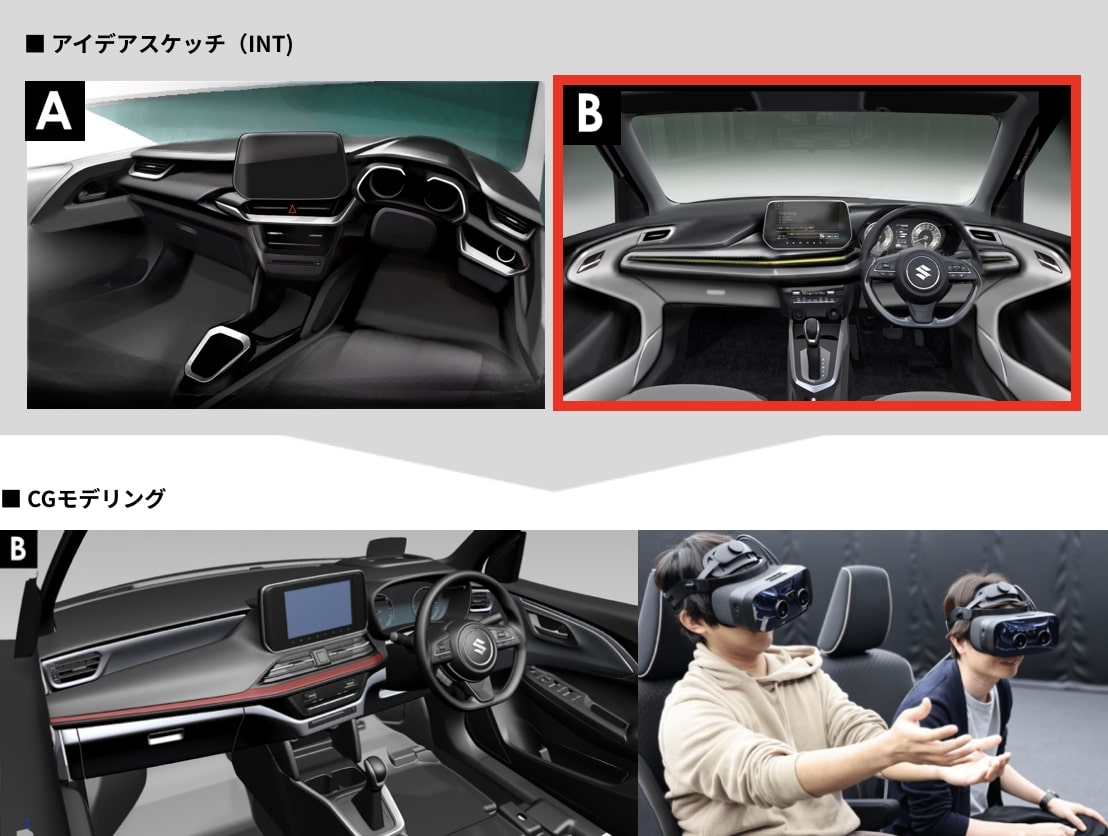 ■ アイデアスケッチ（INT)

A

B

■ CGモデリング

B